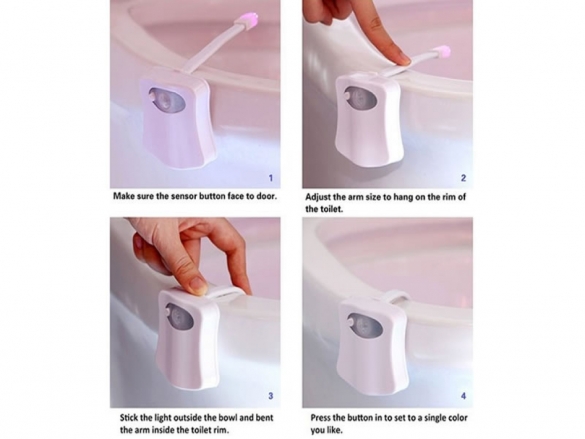 1

Make sure the sensor button face to door.

2

Adjust the arm size to hang on the rim of the toilet.

3

Stick the light outside the bowl and bent the arm inside the toilet rim.

4

Press the button in to set to a single color you like.